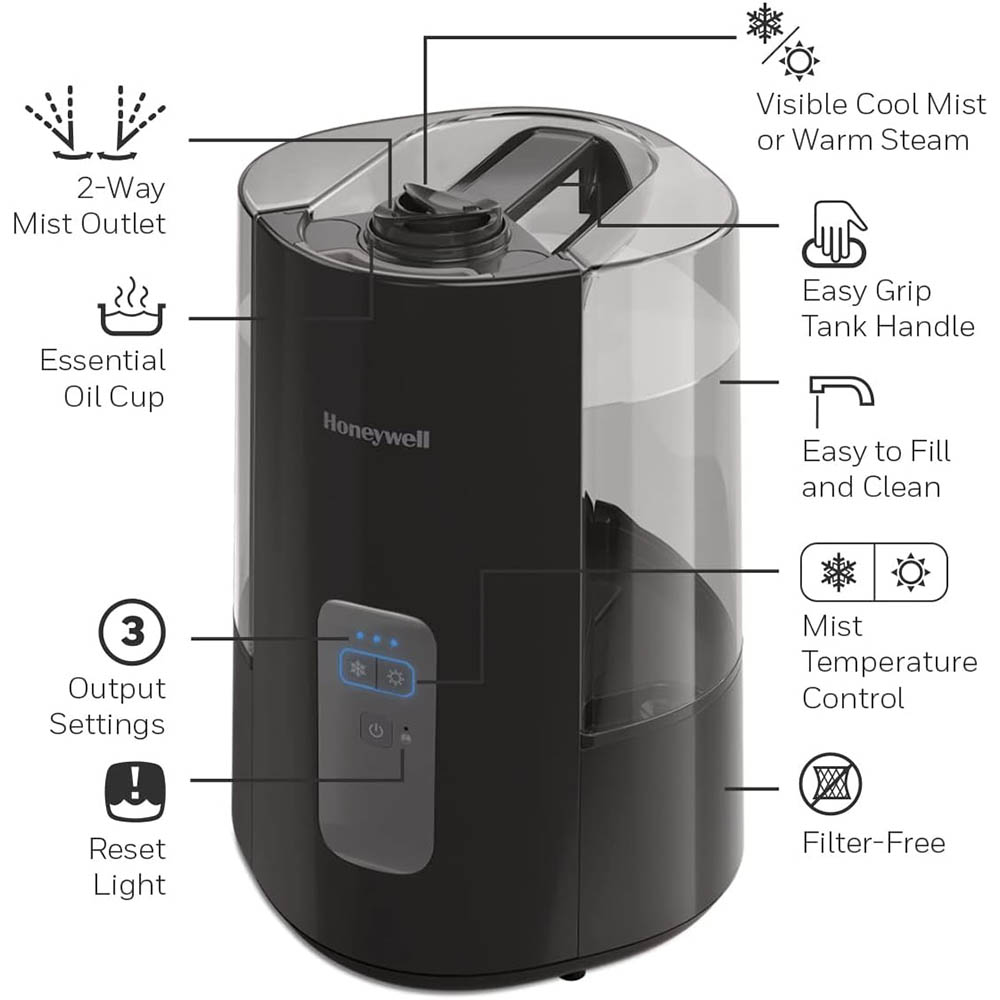 2-Way
Mist Outlet

Essential
Oil Cup

3

Output
Settings

Reset
Light

Honeywell

Visible Cool Mist
or Warm Steam

Easy Grip
Tank Handle

Easy to Fill
and Clean

Mist
Temperature
Control

Filter-Free